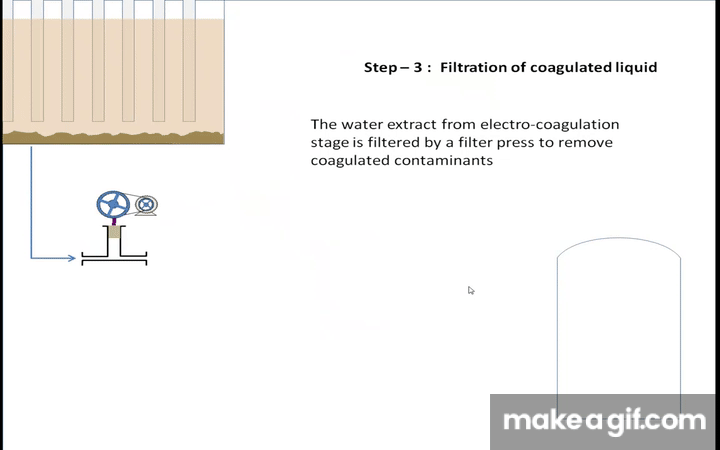 Step – 3 : Filtration of coagulated liquid

The water extract from electro-coagulation stage is filtered by a filter press to remove coagulated contaminants

makeagif.com